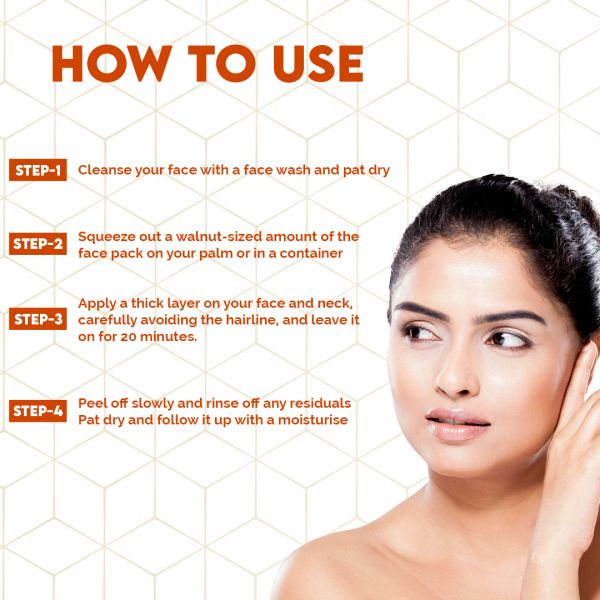 HOW TO USE

STEP-1 Cleanse your face with a face wash and pat dry

STEP-2 Squeeze out a walnut-sized amount of the face pack on your palm or in a container

STEP-3 Apply a thick layer on your face and neck, carefully avoiding the hairline, and leave it on for 20 minutes.

STEP-4 Peel off slowly and rinse off any residuals
Pat dry and follow it up with a moisturise