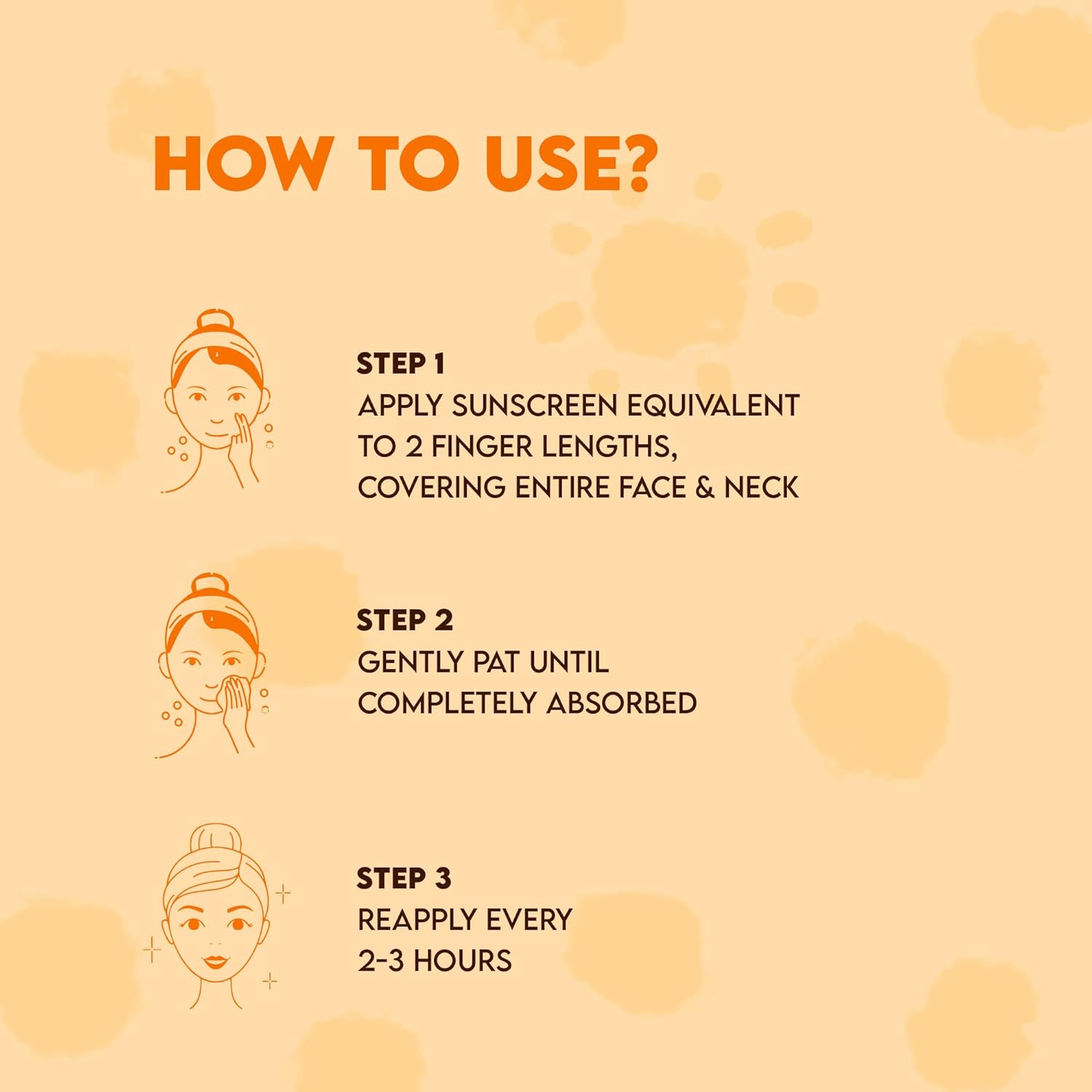 HOW TO USE?

STEP 1
APPLY SUNSCREEN EQUIVALENT TO 2 FINGER LENGTHS, COVERING ENTIRE FACE & NECK

STEP 2
GENTLY PAT UNTIL COMPLETELY ABSORBED

STEP 3
REAPPLY EVERY 2-3 HOURS